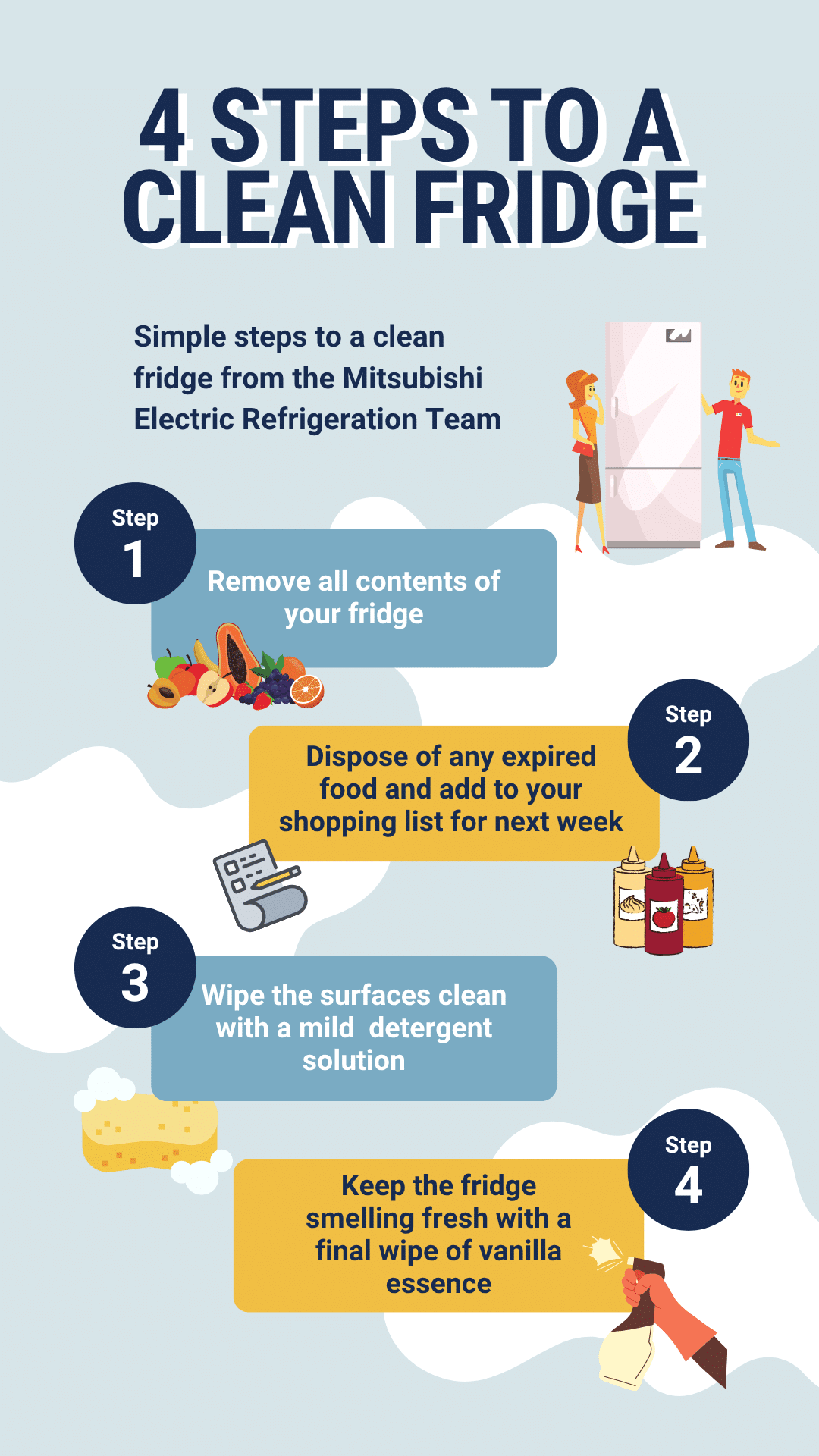 4 STEPS TO A CLEAN FRIDGE

Simple steps to a clean fridge from the Mitsubishi Electric Refrigeration Team

Step 1

Remove all contents of your fridge

Step 2

Dispose of any expired food and add to your shopping list for next week

Step 3

Wipe the surfaces clean with a mild detergent solution

Step 4

Keep the fridge smelling fresh with a final wipe of vanilla essence